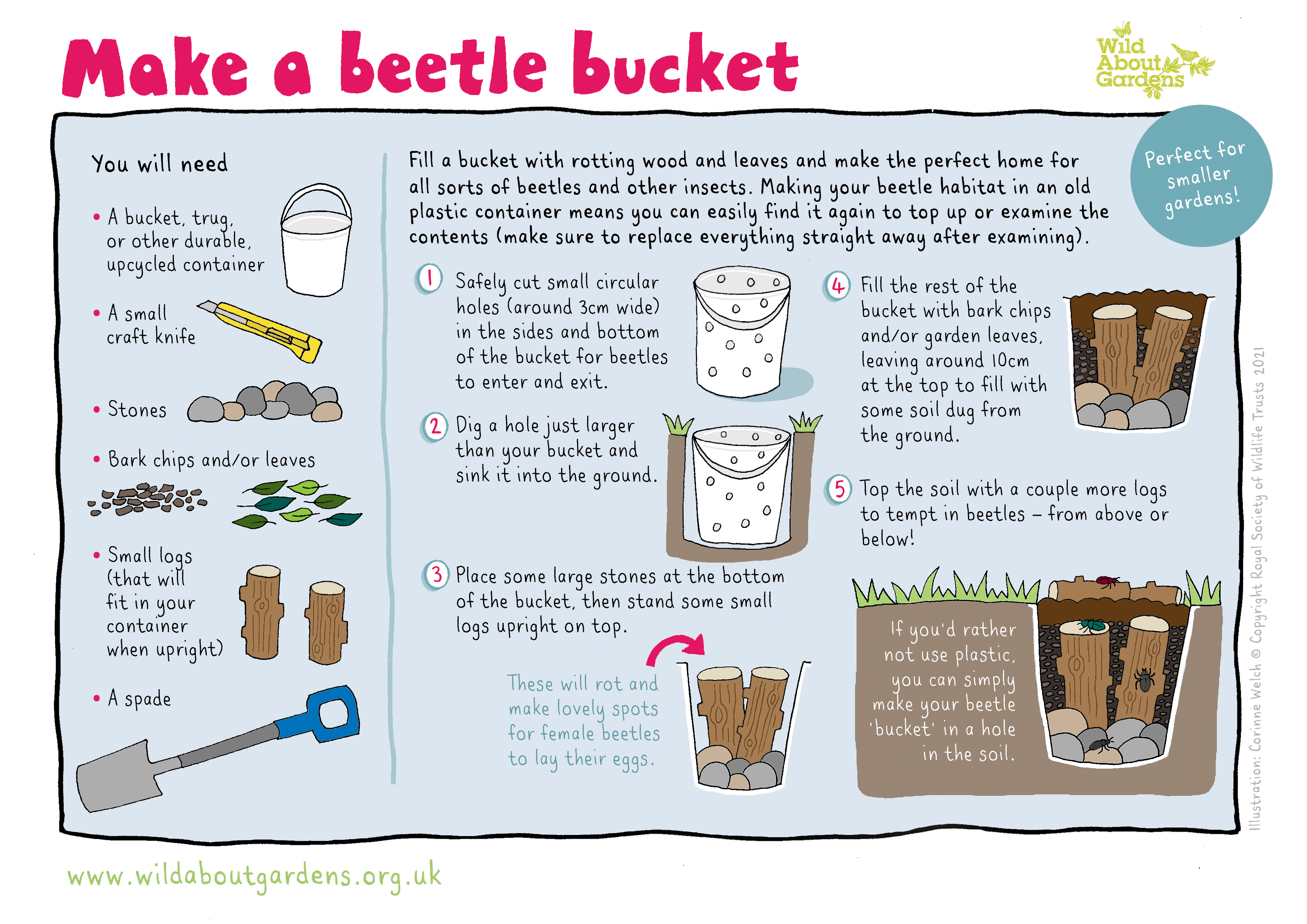 Make a beetle bucket

Wild About Gardens

Perfect for smaller gardens!

You will need

• A bucket, trug, or other durable, upcycled container

• A small craft knife

• Stones

• Bark chips and/or leaves

• Small logs (that will fit in your container when upright)

• A spade

Fill a bucket with rotting wood and leaves and make the perfect home for all sorts of beetles and other insects. Making your beetle habitat in an old plastic container means you can easily find it again to top up or examine the contents (make sure to replace everything straight away after examining).

1 Safely cut small circular holes (around 3cm wide) in the sides and bottom of the bucket for beetles to enter and exit.

2 Dig a hole just larger than your bucket and sink it into the ground.

3 Place some large stones at the bottom of the bucket, then stand some small logs upright on top.

These will rot and make lovely spots for female beetles to lay their eggs.

4 Fill the rest of the bucket with bark chips and/or garden leaves, leaving around 10cm at the top to fill with some soil dug from the ground.

5 Top the soil with a couple more logs to tempt in beetles – from above or below!

If you'd rather not use plastic, you can simply make your beetle 'bucket' in a hole in the soil.

Illustration: Corinne Welch © Copyright Royal Society of Wildlife Trusts 2021

www.wildaboutgardens.org.uk