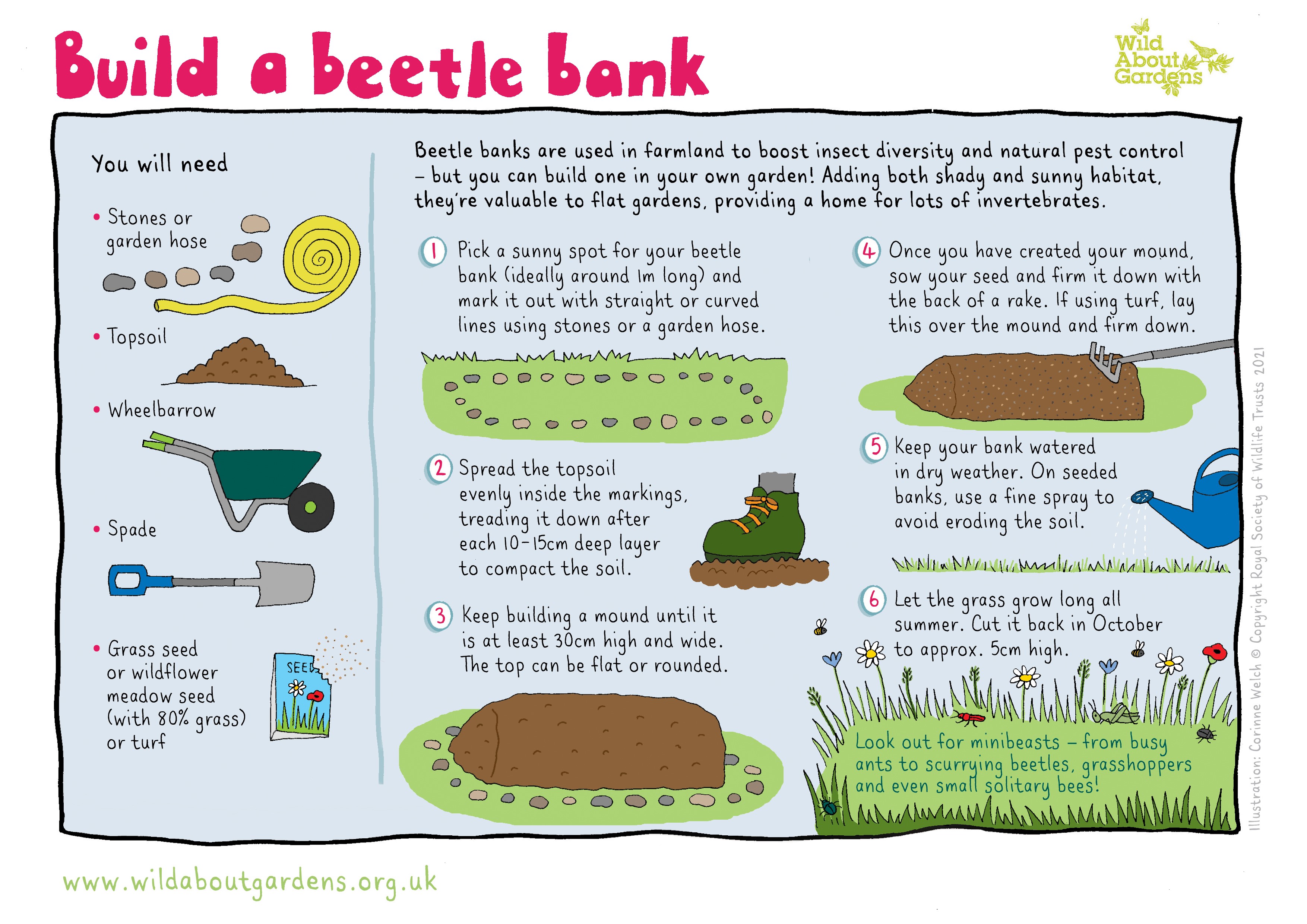 Build a beetle bank

Wild About Gardens

You will need

• Stones or garden hose

• Topsoil

• Wheelbarrow

• Spade

• Grass seed or wildflower meadow seed (with 80% grass) or turf

SEED

Beetle banks are used in farmland to boost insect diversity and natural pest control – but you can build one in your own garden! Adding both shady and sunny habitat, they're valuable to flat gardens, providing a home for lots of invertebrates.

1 Pick a sunny spot for your beetle bank (ideally around 1m long) and mark it out with straight or curved lines using stones or a garden hose.

2 Spread the topsoil evenly inside the markings, treading it down after each 10-15cm deep layer to compact the soil.

3 Keep building a mound until it is at least 30cm high and wide. The top can be flat or rounded.

4 Once you have created your mound, sow your seed and firm it down with the back of a rake. If using turf, lay this over the mound and firm down.

5 Keep your bank watered in dry weather. On seeded banks, use a fine spray to avoid eroding the soil.

6 Let the grass grow long all summer. Cut it back in October to approx. 5cm high.

Look out for minibeasts – from busy ants to scurrying beetles, grasshoppers and even small solitary bees!

Illustration: Corinne Welch © Copyright Royal Society of Wildlife Trusts 2021

www.wildaboutgardens.org.uk