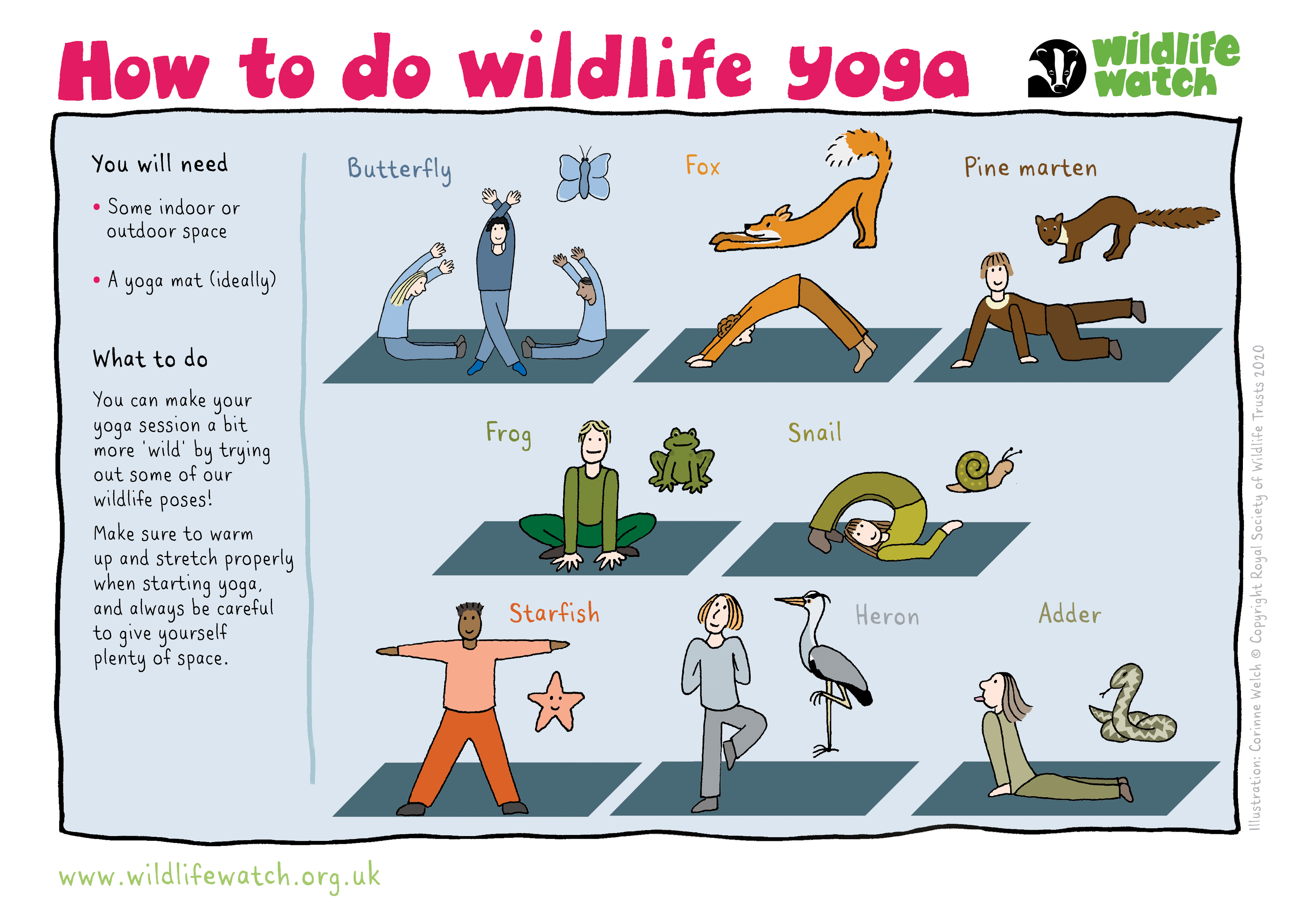 How to do wildlife yoga

wildlife watch

You will need

• Some indoor or outdoor space

• A yoga mat (ideally)

What to do

You can make your yoga session a bit more 'wild' by trying out some of our wildlife poses!

Make sure to warm up and stretch properly when starting yoga, and always be careful to give yourself plenty of space.

Butterfly

Fox

Pine marten

Frog

Snail

Starfish

Heron

Adder

Illustration: Corinne Welch © Copyright Royal Society of Wildlife Trusts 2020

www.wildlifewatch.org.uk