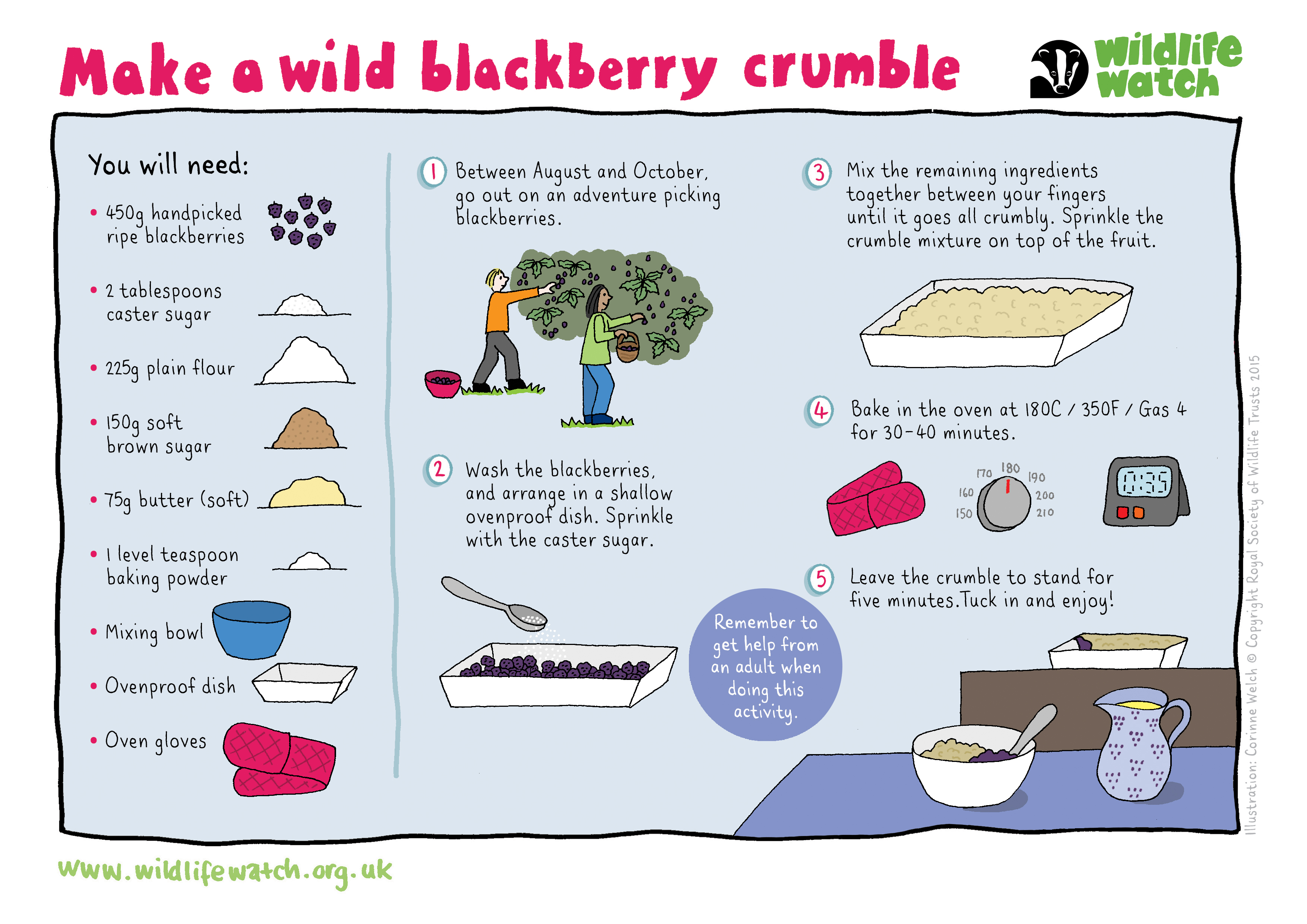 Make a wild blackberry crumble

wildlife watch

You will need:

• 450g handpicked ripe blackberries

• 2 tablespoons caster sugar

• 225g plain flour

• 150g soft brown sugar

• 75g butter (soft)

• 1 level teaspoon baking powder

• Mixing bowl

• Ovenproof dish

• Oven gloves

1 Between August and October, go out on an adventure picking blackberries.

2 Wash the blackberries, and arrange in a shallow ovenproof dish. Sprinkle with the caster sugar.

Remember to get help from an adult when doing this activity.

3 Mix the remaining ingredients together between your fingers until it goes all crumbly. Sprinkle the crumble mixture on top of the fruit.

4 Bake in the oven at 180C / 350F / Gas 4 for 30-40 minutes.

150 160 170 180 190 200 210

0:35

5 Leave the crumble to stand for five minutes. Tuck in and enjoy!

Illustration: Corinne Welch © Copyright Royal Society of Wildlife Trusts 2015

www.wildlifewatch.org.uk