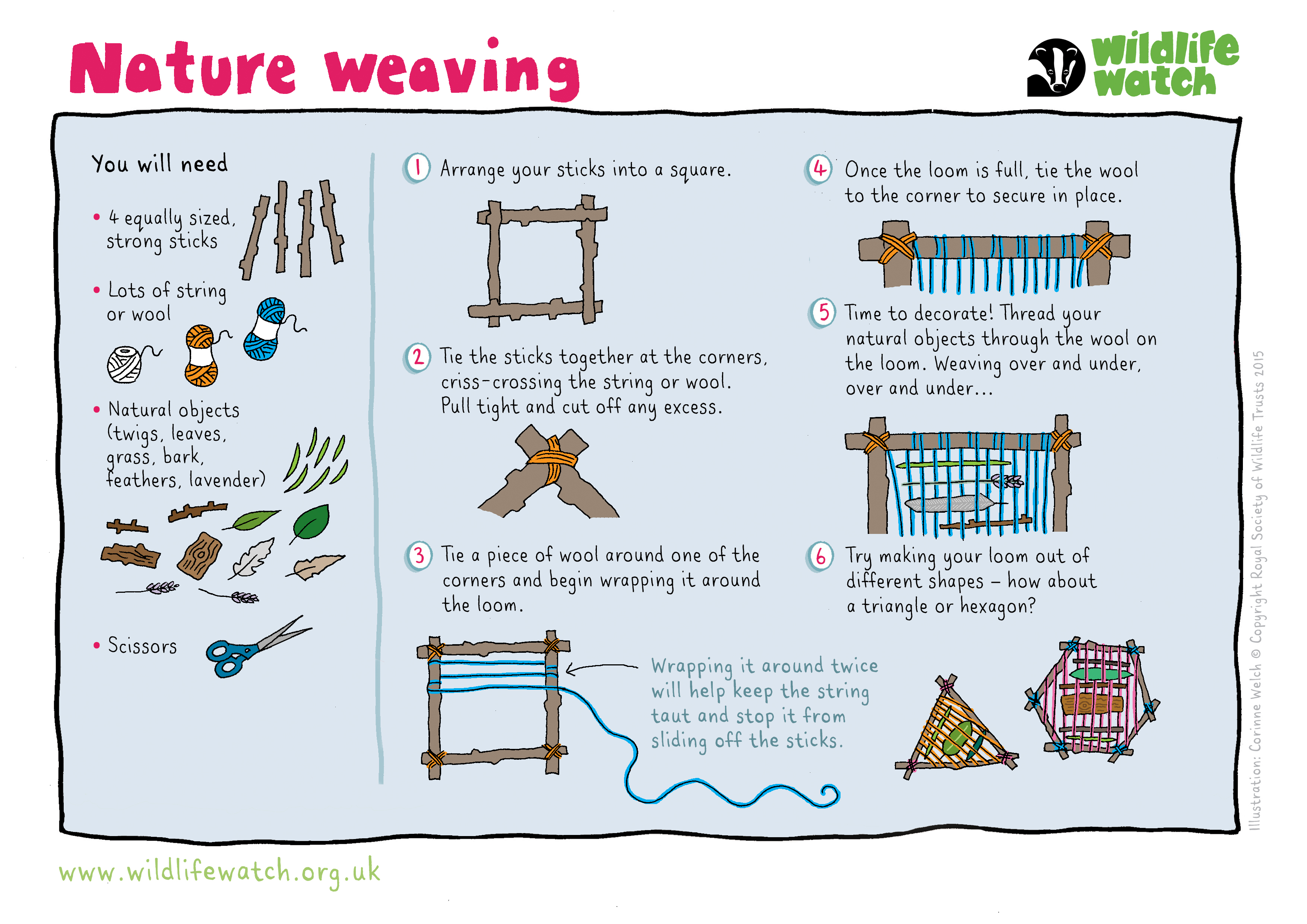 Nature weaving

wildlife watch

You will need

• 4 equally sized, strong sticks

• Lots of string or wool

• Natural objects (twigs, leaves, grass, bark, feathers, lavender)

• Scissors

1 Arrange your sticks into a square.

2 Tie the sticks together at the corners, criss-crossing the string or wool. Pull tight and cut off any excess.

3 Tie a piece of wool around one of the corners and begin wrapping it around the loom.

Wrapping it around twice will help keep the string taut and stop it from sliding off the sticks.

4 Once the loom is full, tie the wool to the corner to secure in place.

5 Time to decorate! Thread your natural objects through the wool on the loom. Weaving over and under, over and under...

6 Try making your loom out of different shapes – how about a triangle or hexagon?

Illustration: Corinne Welch © Copyright Royal Society of Wildlife Trusts 2015

www.wildlifewatch.org.uk